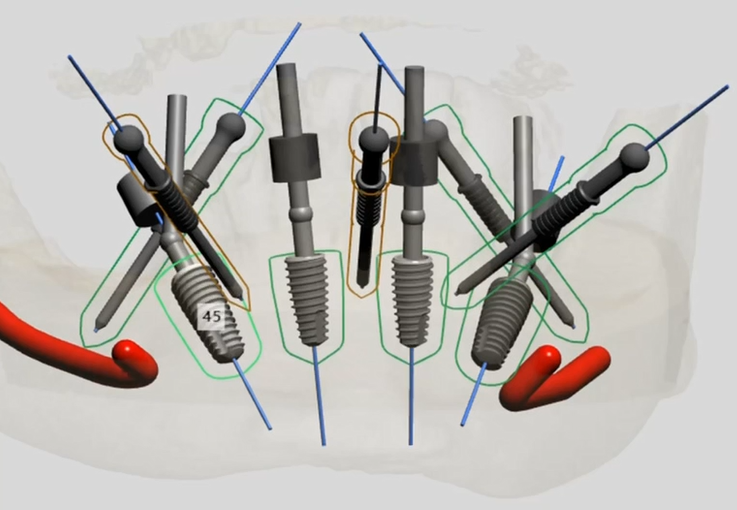 45